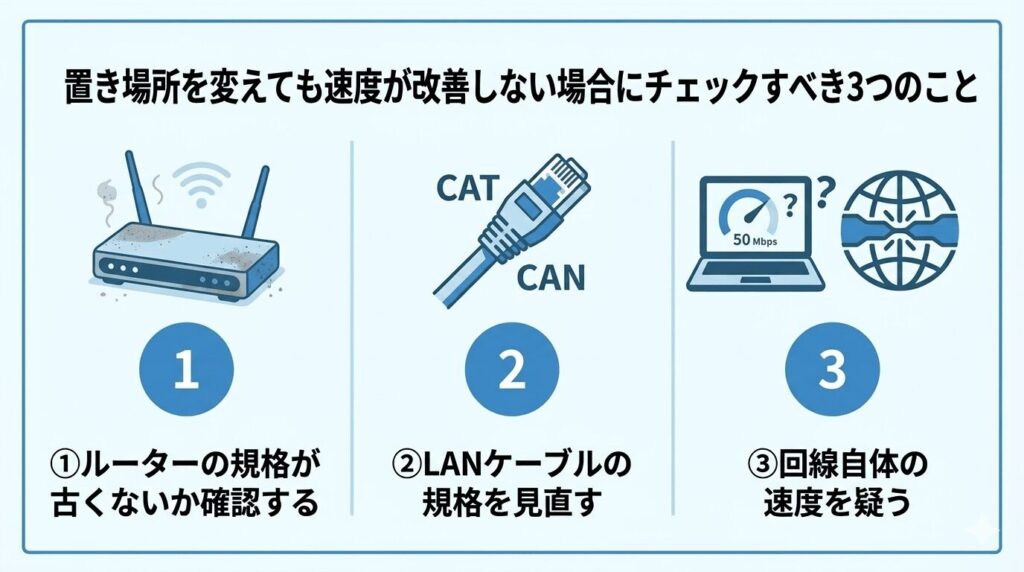 置き場所を変えても速度が改善しない場合にチェックすべき3つのこと

1

①ルーターの規格が古くないか確認する

CAT

CAN

2

②LANケーブルの規格を見直す

50 Mbps

?

?

3

③回線自体の速度を疑う