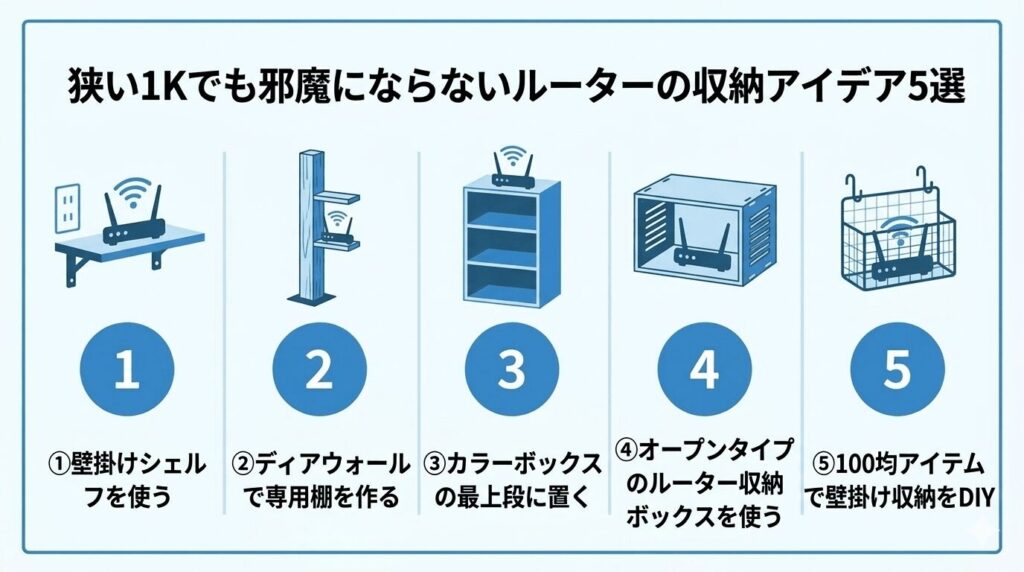 狭い1Kでも邪魔にならないルーターの収納アイデア5選

1

①壁掛けシェルフを使う

2

②ディアウォールで専用棚を作る

3

③カラーボックスの最上段に置く

4

④オープンタイプのルーター収納ボックスを使う

5

⑤100均アイテムで壁掛け収納をDIY