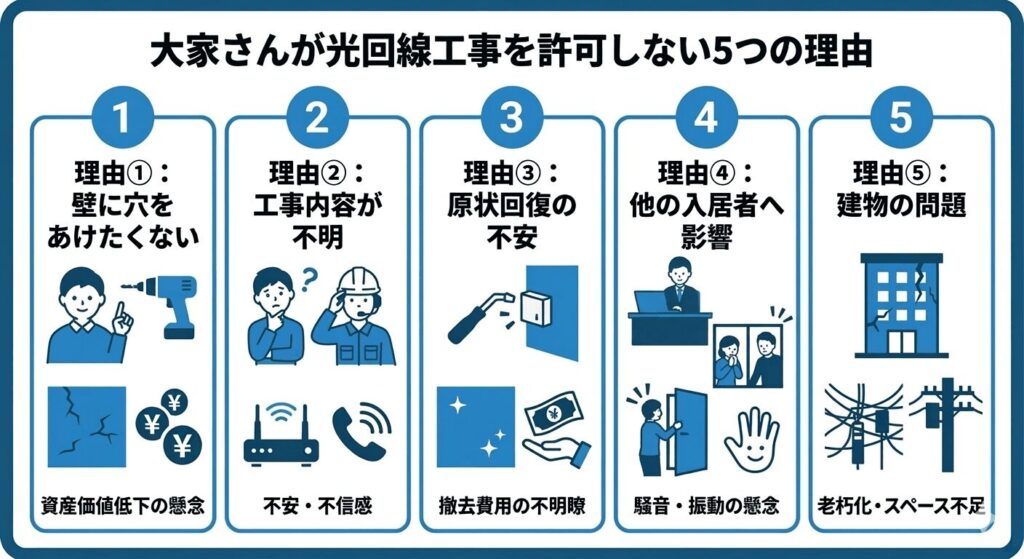 大家さんが光回線工事を許可しない5つの理由

1
理由①：壁に穴をあけたくない
¥ ¥ ¥
資産価値低下の懸念

2
理由②：工事内容が不明
?
不安・不信感

3
理由③：原状回復の不安
¥
撤去費用の不明瞭

4
理由④：他の入居者へ影響
騒音・振動の懸念

5
理由⑤：建物の問題
老朽化・スペース不足