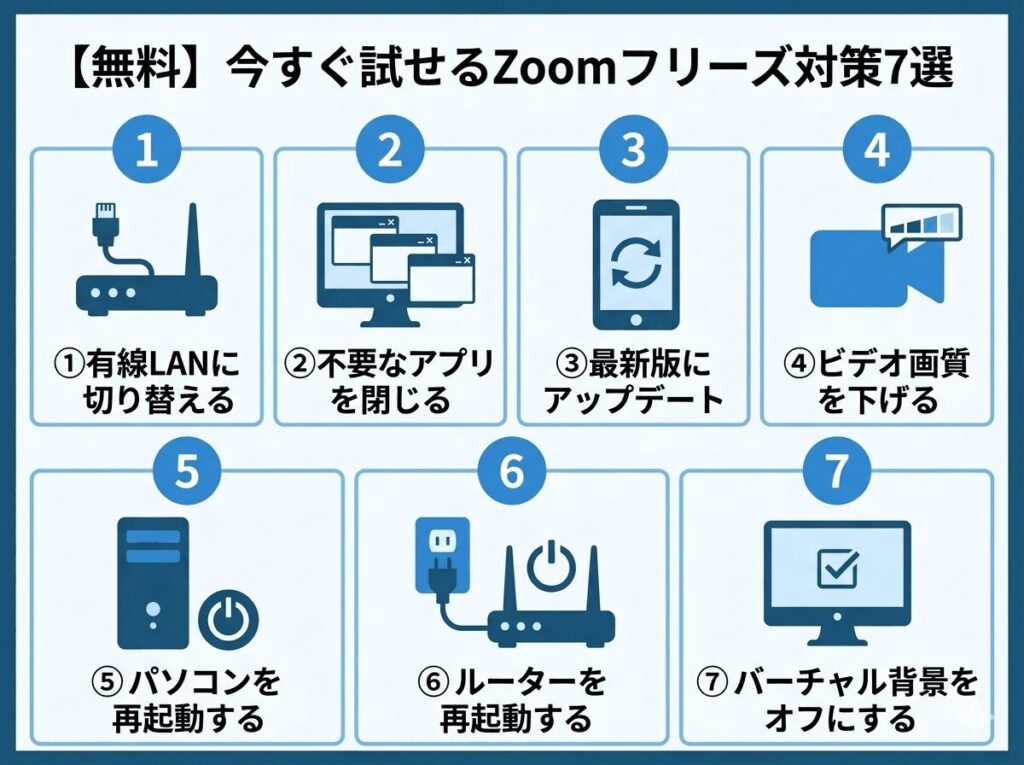 【無料】今すぐ試せるZoomフリーズ対策7選

1
①有線LANに切り替える

2
②不要なアプリを閉じる

3
③最新版にアップデート

4
④ビデオ画質を下げる

5
⑤パソコンを再起動する

6
⑥ルーターを再起動する

7
⑦バーチャル背景をオフにする