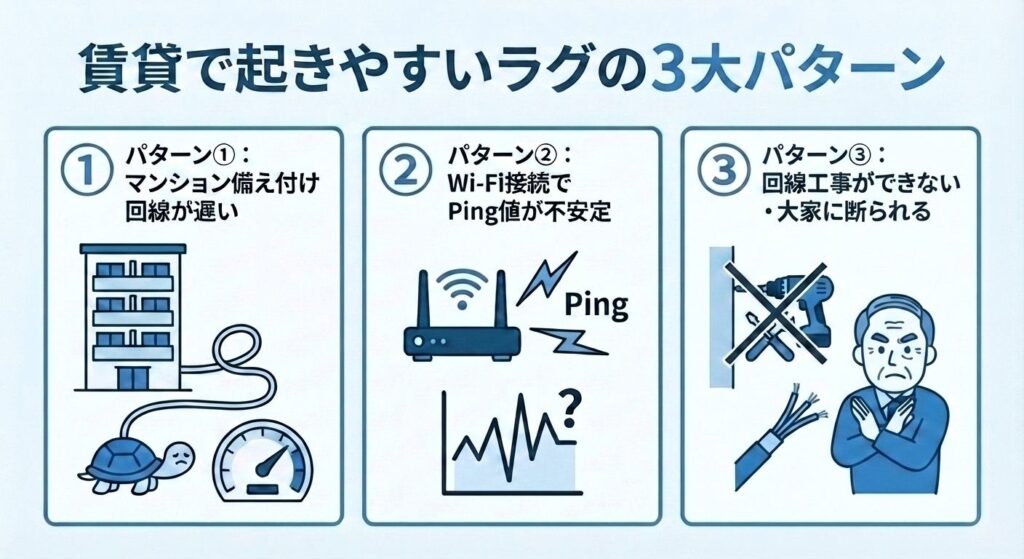 賃貸で起きやすいラグの3大パターン

1 パターン①：マンション備え付け回線が遅い

2 パターン②：Wi-Fi接続でPing値が不安定

Ping

?

3 パターン③：回線工事ができない・大家に断られる