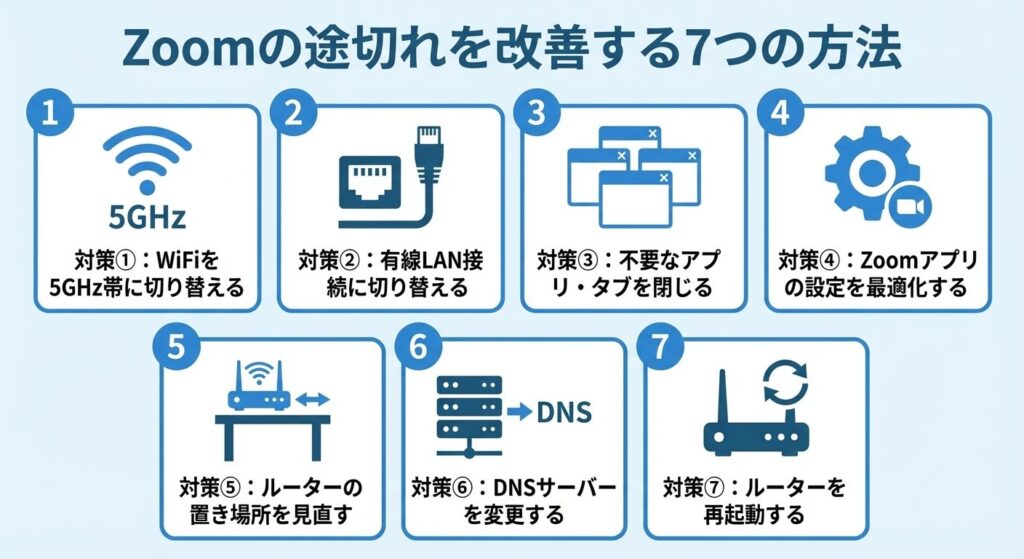 Zoomの途切れを改善する7つの方法

1
5GHz
対策①：WiFiを5GHz帯に切り替える

2
対策②：有線LAN接続に切り替える

3
対策③：不要なアプリ・タブを閉じる

4
対策④：Zoomアプリの設定を最適化する

5
対策⑤：ルーターの置き場所を見直す

6
DNS
対策⑥：DNSサーバーを変更する

7
対策⑦：ルーターを再起動する