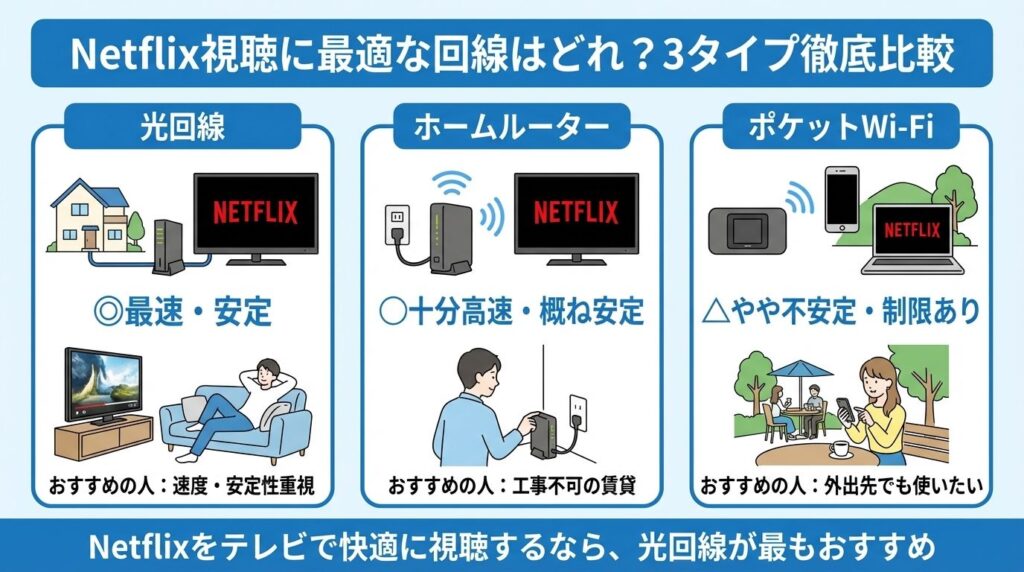 Netflix視聴に最適な回線はどれ？3タイプ徹底比較

光回線

NETFLIX

◎最速・安定

おすすめの人：速度・安定性重視

ホームルーター

NETFLIX

○十分高速・概ね安定

おすすめの人：工事不可の賃貸

ポケットWi-Fi

NETFLIX

△やや不安定・制限あり

おすすめの人：外出先でも使いたい

Netflixをテレビで快適に視聴するなら、光回線が最もおすすめ